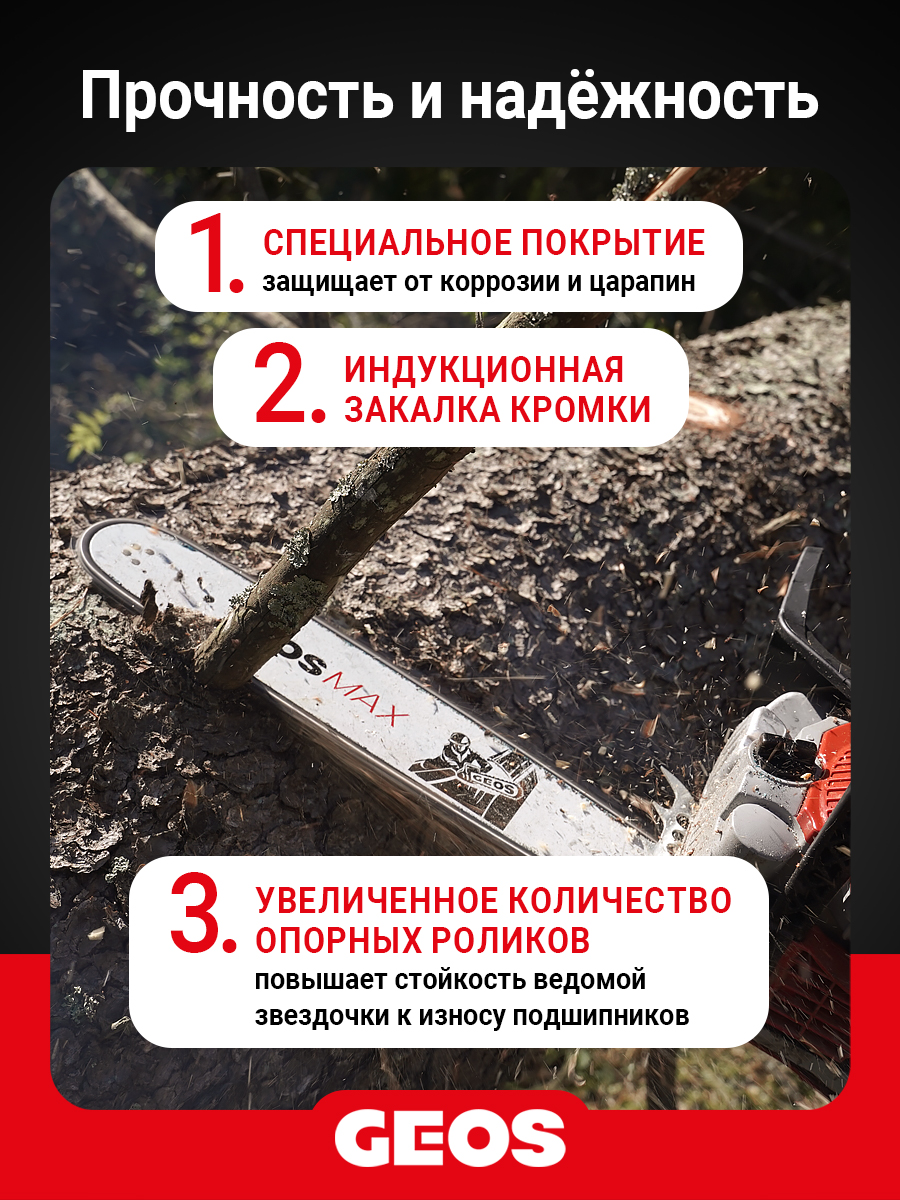 Прочность и надёжность

1. СПЕЦИАЛЬНОЕ ПОКРЫТИЕ
защищает от коррозии и царапин

2. ИНДУКЦИОННАЯ ЗАКАЛКА КРОМКИ

OSMAX

GEOS

3. УВЕЛИЧЕННОЕ КОЛИЧЕСТВО ОПОРНЫХ РОЛИКОВ
повышает стойкость ведомой звездочки к износу подшипников

GEOS